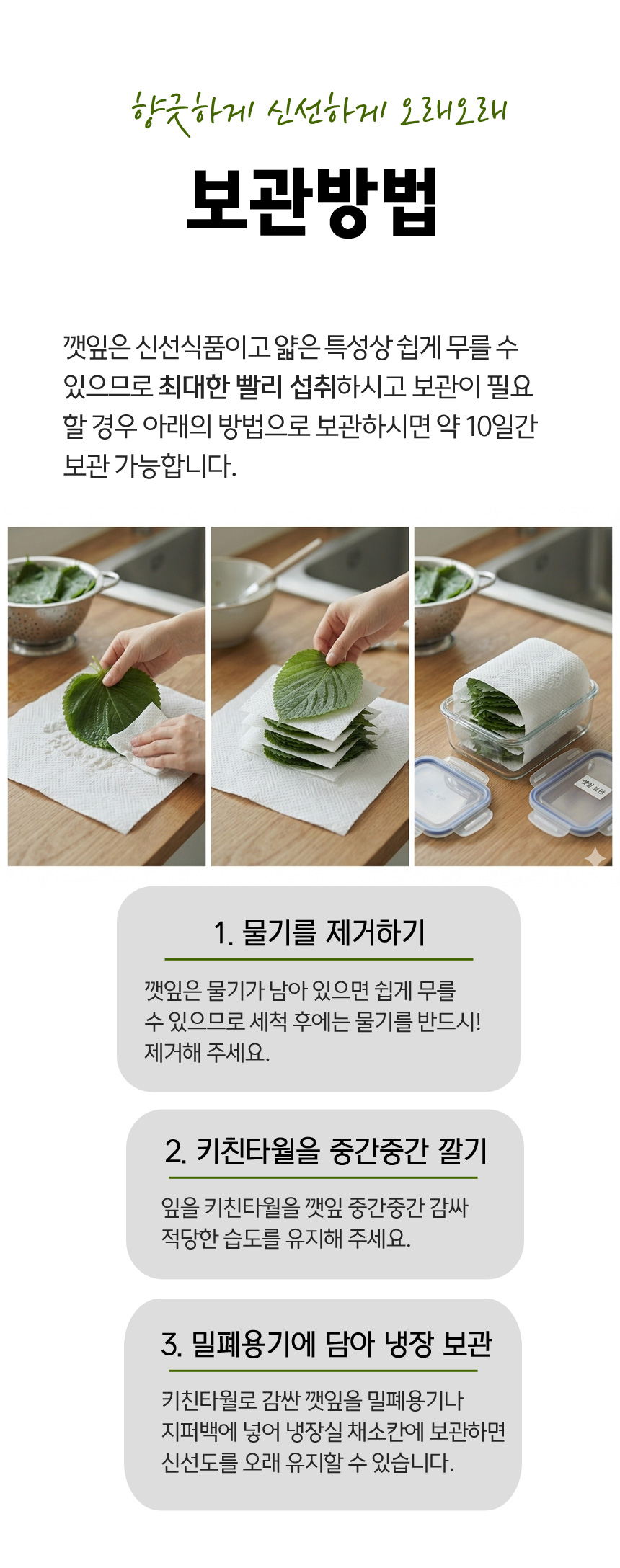 향긋하게 신선하게 오래오래

보관방법

깻잎은 신선식품이고 얇은 특성상 쉽게 무를 수 있으므로 최대한 빨리 섭취하시고 보관이 필요할 경우 아래의 방법으로 보관하시면 약 10일간 보관 가능합니다.

깻잎 보관

1. 물기를 제거하기

깻잎은 물기가 남아 있으면 쉽게 무를 수 있으므로 세척 후에는 물기를 반드시! 제거해 주세요.

2. 키친타월을 중간중간 깔기

잎을 키친타월을 깻잎 중간중간 감싸 적당한 습도를 유지해 주세요.

3. 밀폐용기에 담아 냉장 보관

키친타월로 감싼 깻잎을 밀폐용기나 지퍼백에 넣어 냉장실 채소칸에 보관하면 신선도를 오래 유지할 수 있습니다.